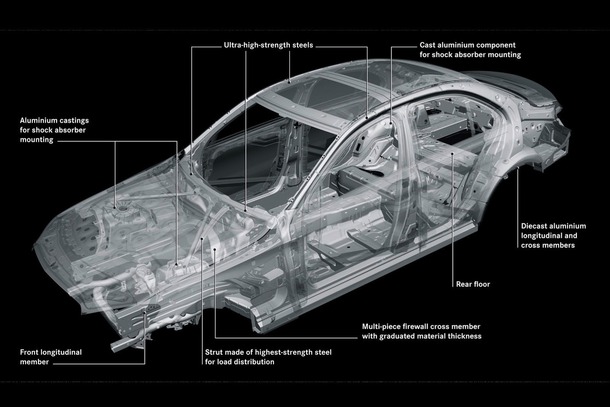 Ultra-high-strength steels

Cast aluminium component for shock absorber mounting

Aluminium castings for shock absorber mounting

Diecast aluminium longitudinal and cross members

Rear floor

Multi-piece firewall cross member with graduated material thickness

Front longitudinal member

Strut made of highest-strength steel for load distribution